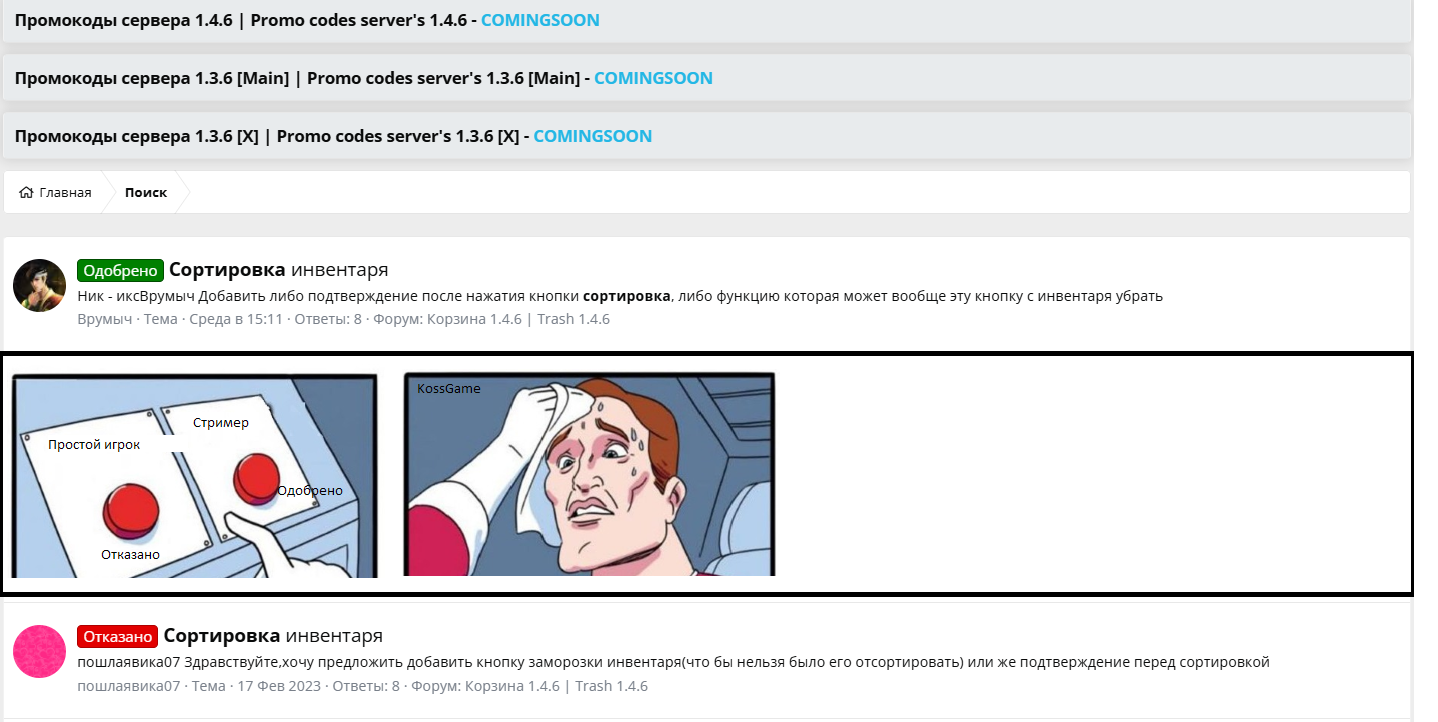 Промокоды сервера 1.4.6 | Promo codes server's 1.4.6 - COMINGSOON

Промокоды сервера 1.3.6 [Main] | Promo codes server's 1.3.6 [Main] - COMINGSOON

Промокоды сервера 1.3.6 [X] | Promo codes server's 1.3.6 [X] - COMINGSOON

Главная Поиск

Одобрено Сортировка инвентаря
Ник - иксВрумыч Добавить либо подтверждение после нажатия кнопки сортировка, либо функцию которая может вообще эту кнопку с инвентаря убрать
Врумыч · Тема · Среда в 15:11 · Ответы: 8 · Форум: Корзина 1.4.6 | Trash 1.4.6

Простой игрок
Стример
Одобрено
Отказано
KossGame

Отказано Сортировка инвентаря
пошлаявика07 Здравствуйте,хочу предложить добавить кнопку заморозки инвентаря(что бы нельзя было его отсортировать) или же подтверждение перед сортировкой
пошлаявика07 · Тема · 17 Фев 2023 · Ответы: 8 · Форум: Корзина 1.4.6 | Trash 1.4.6