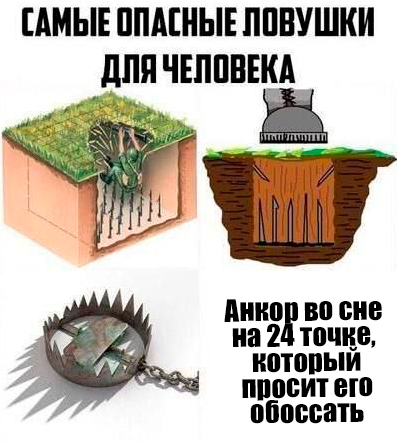 САМЫЕ ОПАСНЫЕ ЛОВУШКИ ДЛЯ ЧЕЛОВЕКА

Анкор во сне на 24 точке, который просит его обоссать